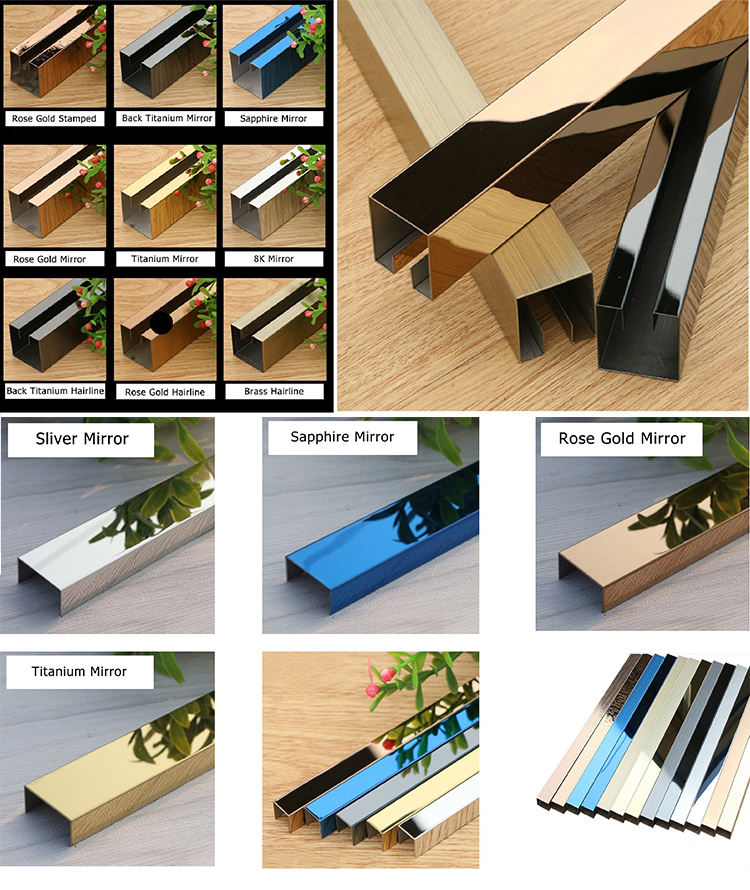 Rose Gold Stamped
Back Titanium Mirror
Sapphire Mirror
Rose Gold Mirror
Titanium Mirror
8K Mirror
Back Titanium Hairline
Rose Gold Hairline
Brass Hairline

Sliver Mirror
Sapphire Mirror
Rose Gold Mirror
Titanium Mirror